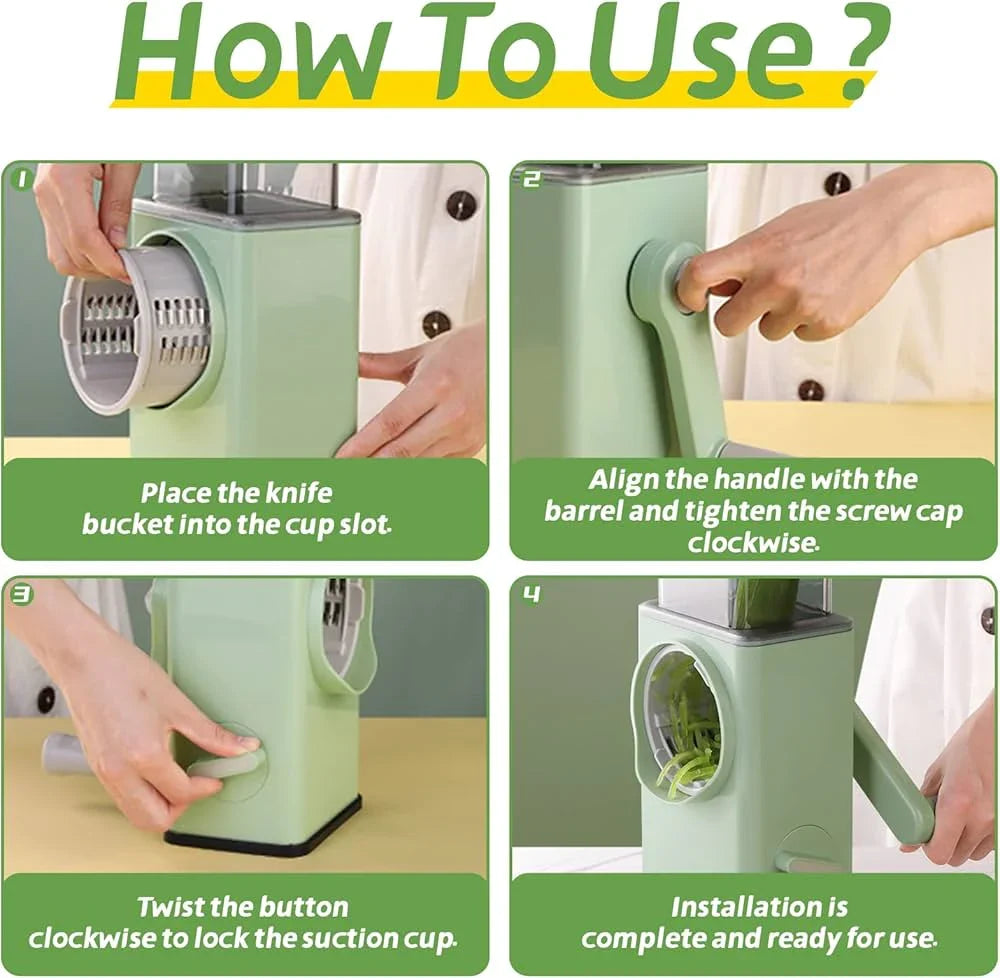 How To Use ?

1

Place the knife bucket into the cup slot.

2

Align the handle with the barrel and tighten the screw cap clockwise.

3

Twist the button clockwise to lock the suction cup.

4

Installation is complete and ready for use.